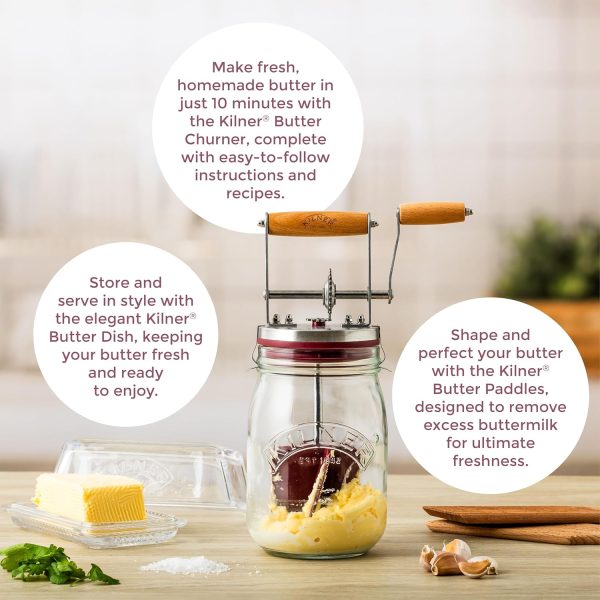 Make fresh, homemade butter in just 10 minutes with the Kilner® Butter Churner, complete with easy-to-follow instructions and recipes.

Store and serve in style with the elegant Kilner® Butter Dish, keeping your butter fresh and ready to enjoy.

Shape and perfect your butter with the Kilner® Butter Paddles, designed to remove excess buttermilk for ultimate freshness.

KILNER

KILNER
EST 1842